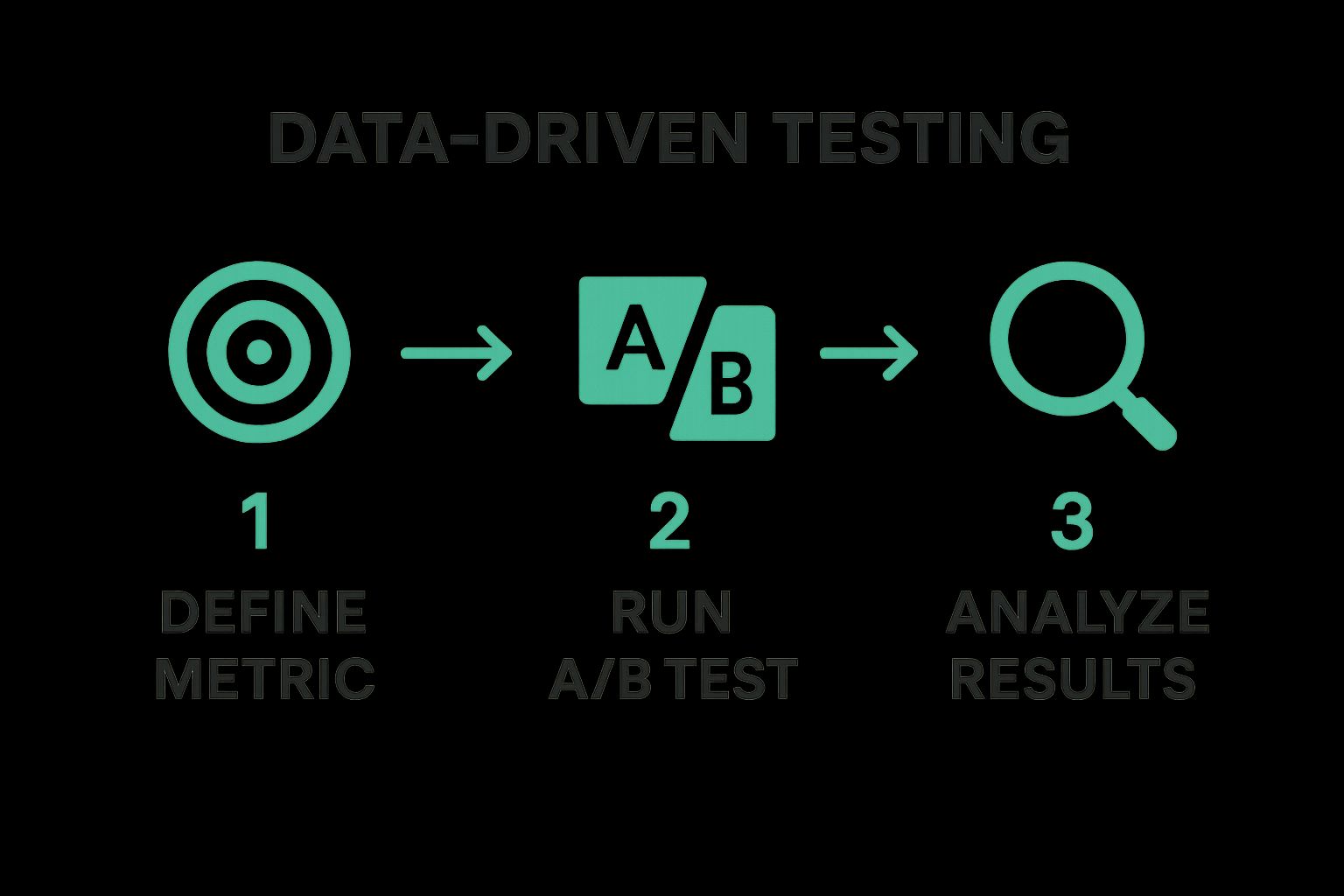 DATA-DRIVEN TESTING

A B

1
DEFINE METRIC

2
RUN A/B TEST

3
ANALYZE RESULTS