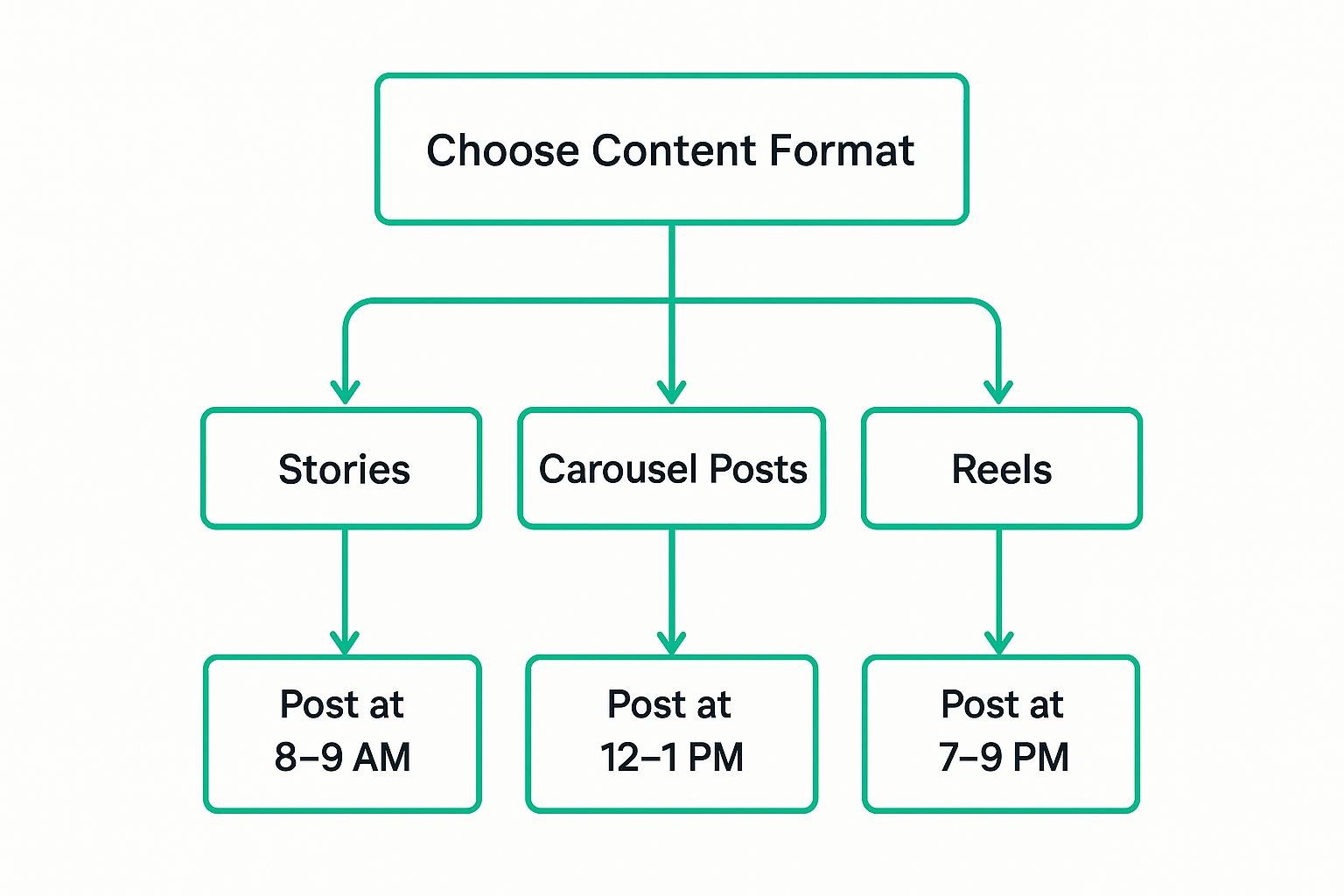 Choose Content Format

Stories

Carousel Posts

Reels

Post at 8–9 AM

Post at 12–1 PM

Post at 7–9 PM