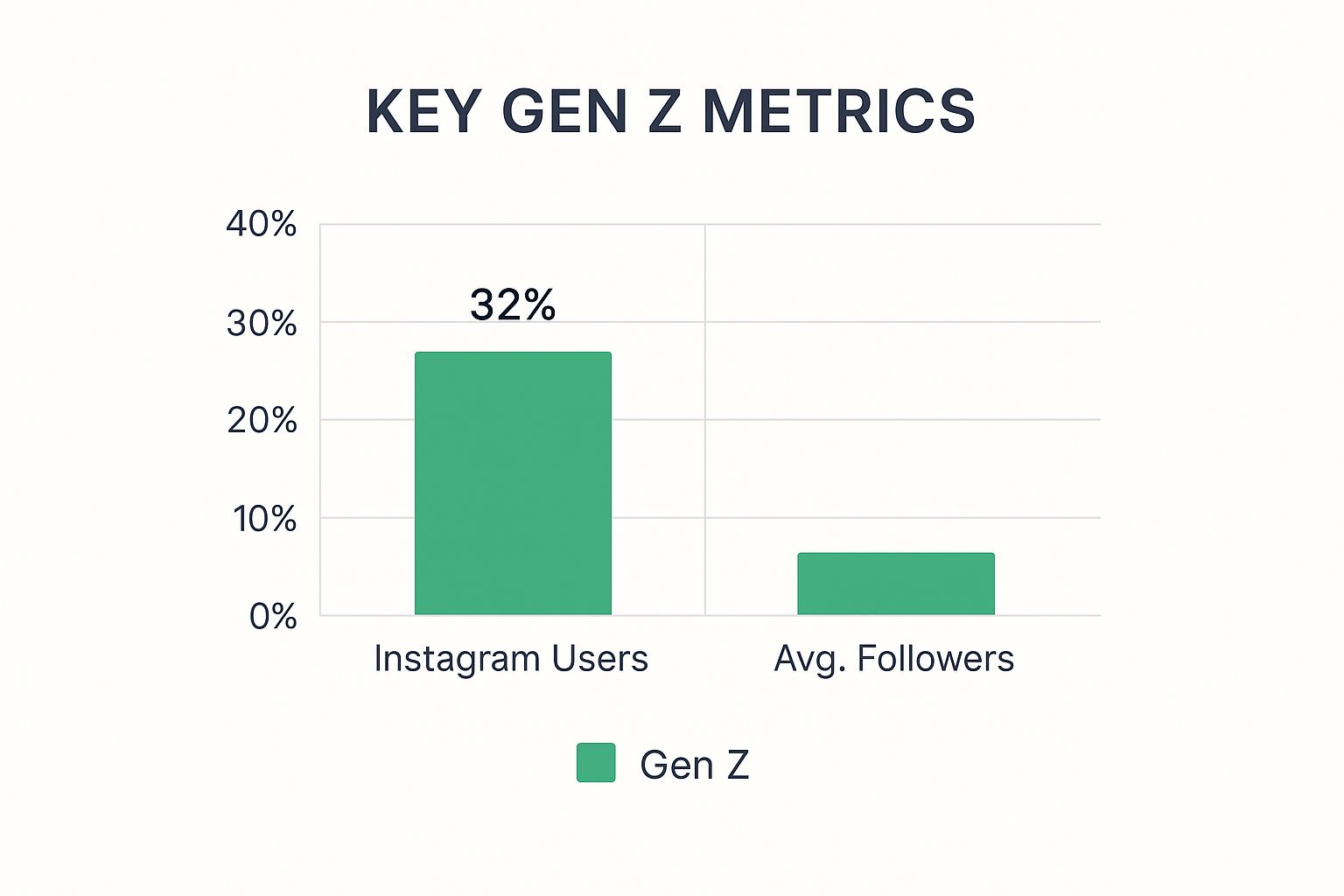 KEY GEN Z METRICS

40%
30%
20%
10%
0%

32%

Instagram Users
Avg. Followers

Gen Z