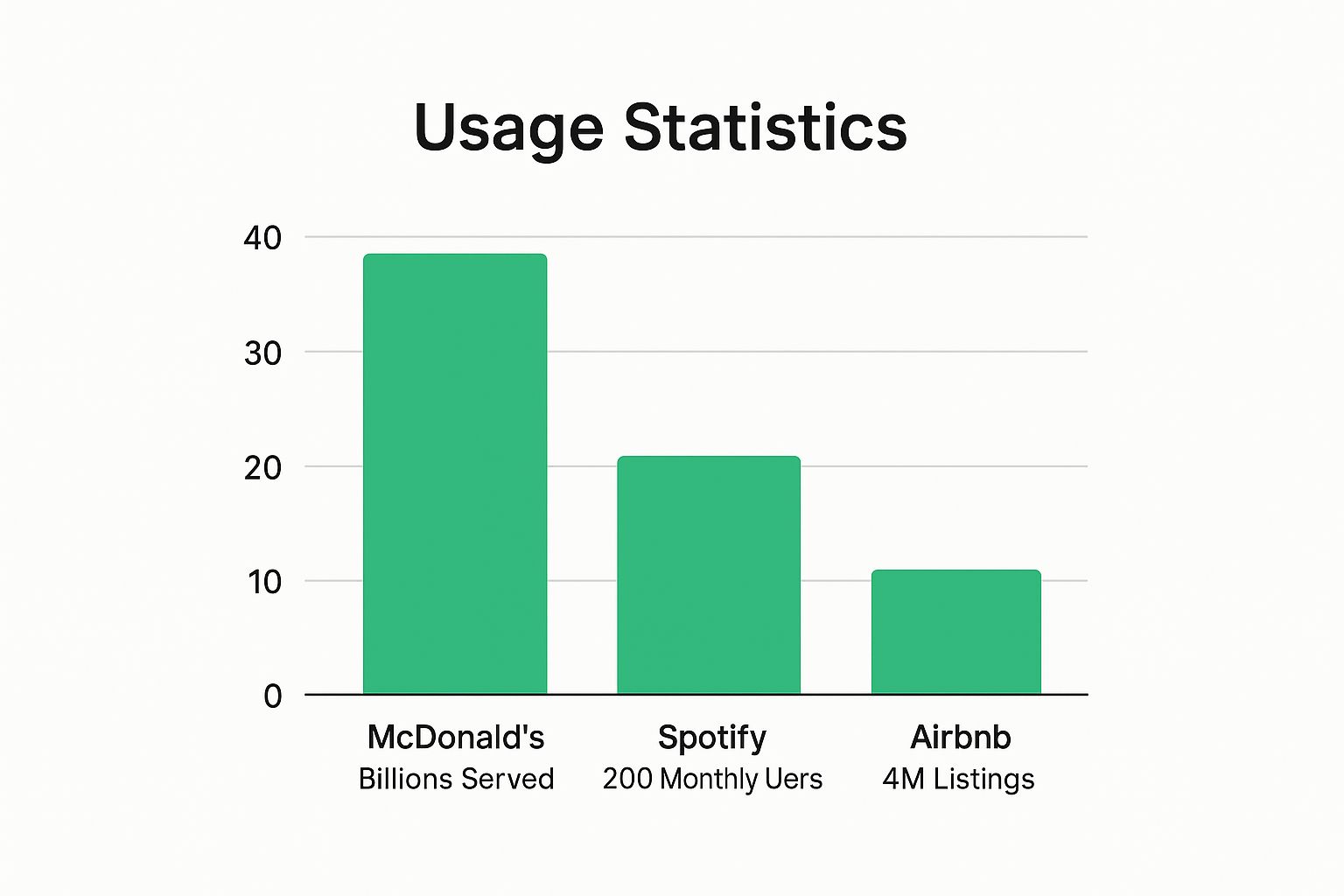 Usage Statistics

40
30
20
10
0

McDonald's
Billions Served

Spotify
200 Monthly Uers

Airbnb
4M Listings